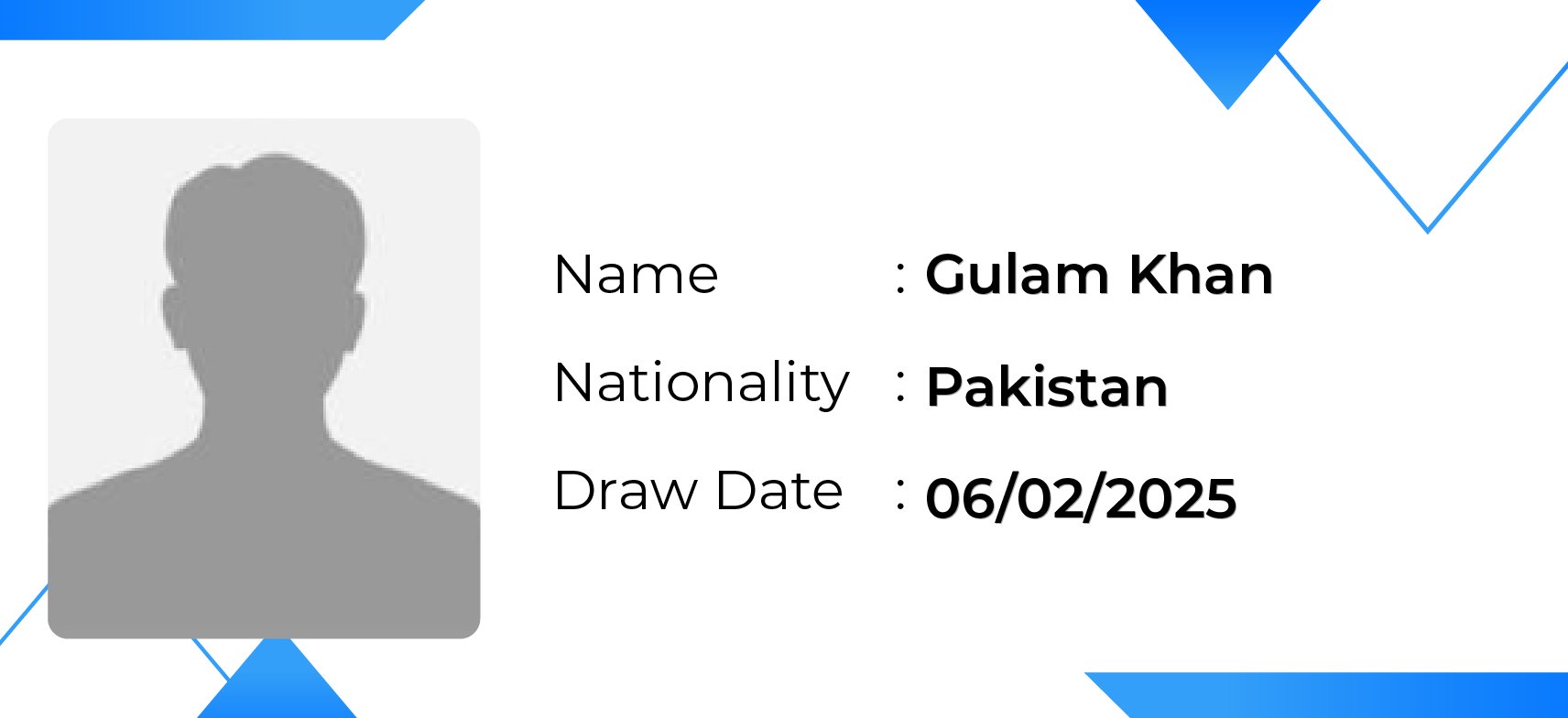 Name : Gulam Khan

Nationality : Pakistan

Draw Date : 06/02/2025