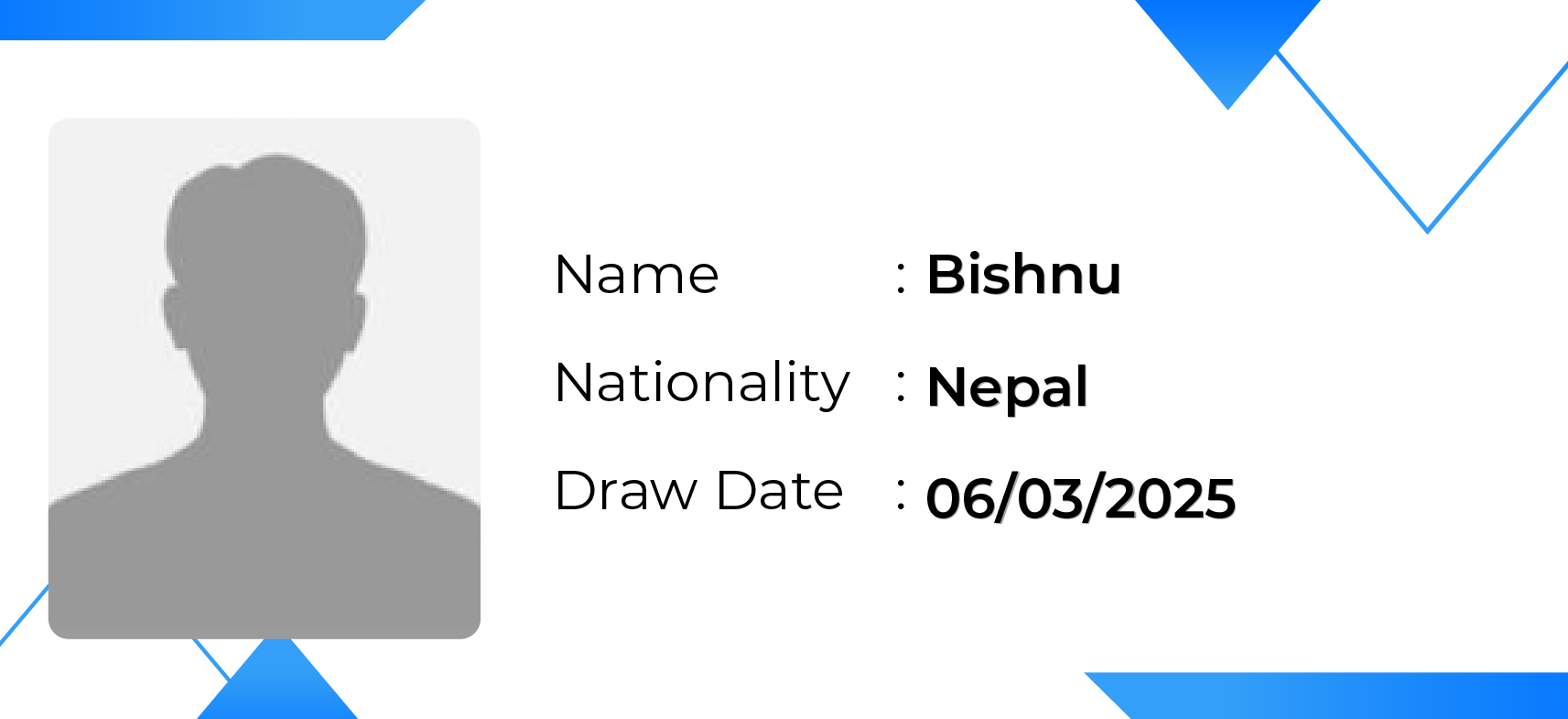 Name : Bishnu
Nationality : Nepal
Draw Date : 06/03/2025